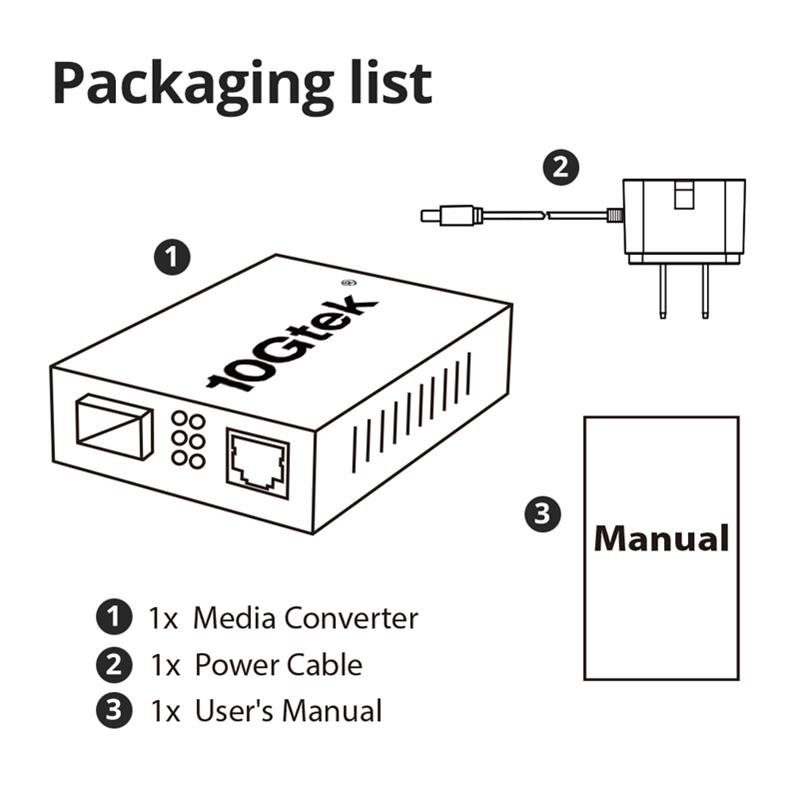 Packaging list

2

1

10Gtek®

3

Manual

1 1x Media Converter
2 1x Power Cable
3 1x User's Manual